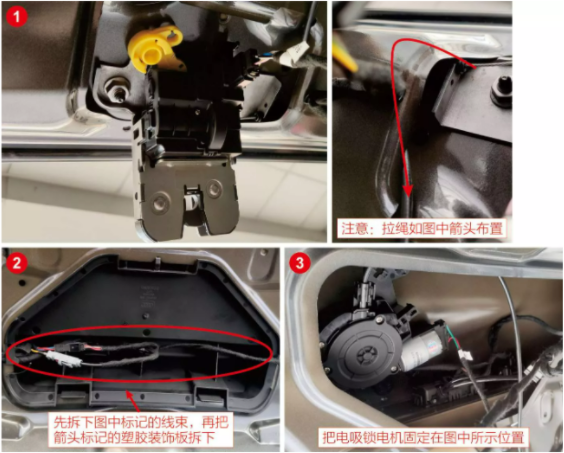 1

注意：拉绳如图中箭头布置

2

先拆下图中标记的线束，再把箭头标记的塑胶装饰板拆下

3

把电吸锁电机固定在图中所示位置