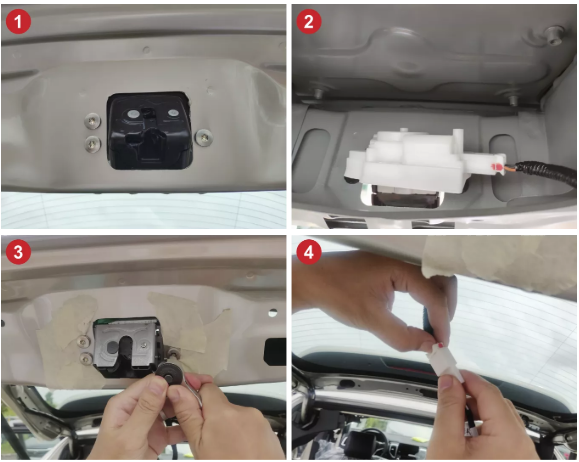 1

2

3

4