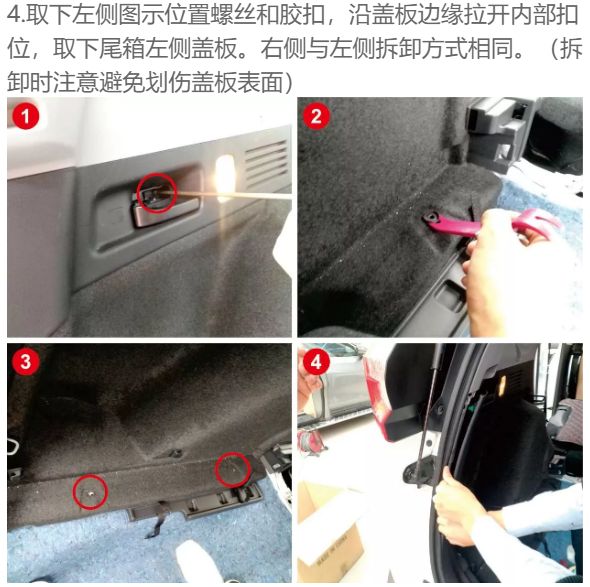 4.取下左侧图示位置螺丝和胶扣，沿盖板边缘拉开内部扣位，取下尾箱左侧盖板。右侧与左侧拆卸方式相同。（拆卸时注意避免划伤盖板表面）

1

2

3

4

MADE IN CHINA