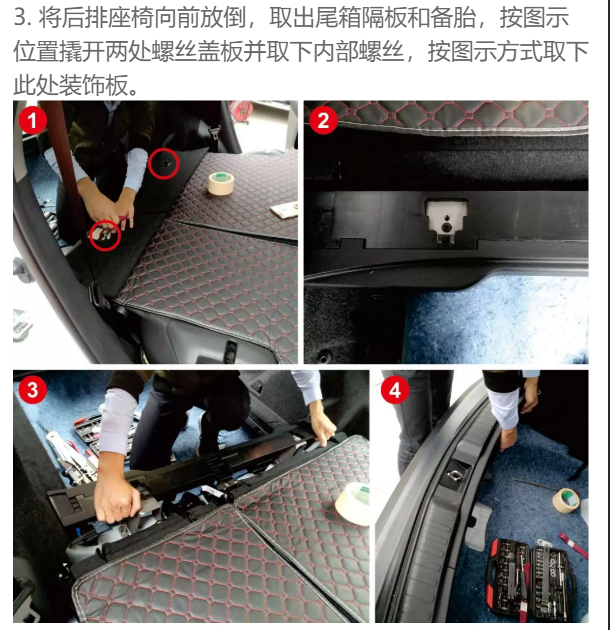 3. 将后排座椅向前放倒，取出尾箱隔板和备胎，按图示位置撬开两处螺丝盖板并取下内部螺丝，按图示方式取下此处装饰板。

1

2

3

4