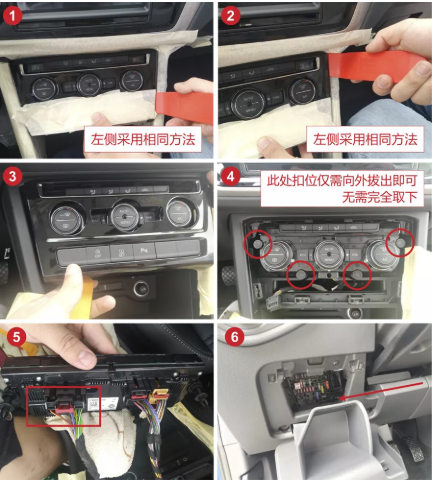 1

左侧采用相同方法

2

左侧采用相同方法

3

4

此处扣位仅需向外拔出即可
无需完全取下

5

6