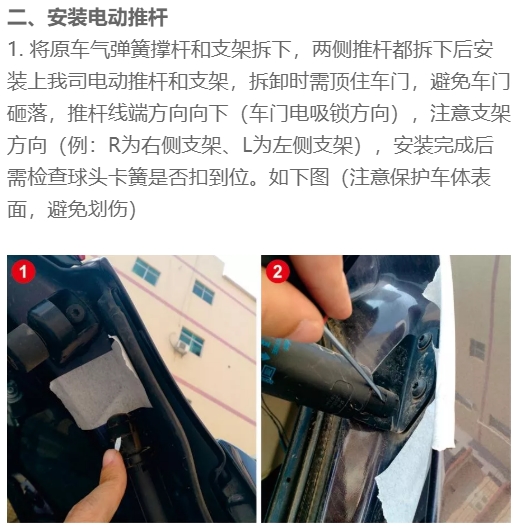 二、安装电动推杆

1. 将原车气弹簧撑杆和支架拆下，两侧推杆都拆下后安装上我司电动推杆和支架，拆卸时需顶住车门，避免车门砸落，推杆线端方向向下（车门电吸锁方向），注意支架方向（例：R为右侧支架、L为左侧支架），安装完成后需检查球头卡簧是否扣到位。如下图（注意保护车体表面，避免划伤）

1

2