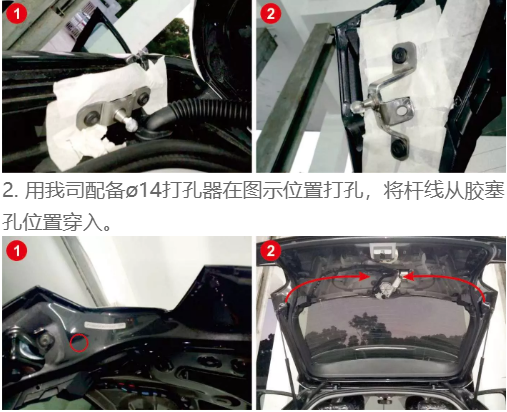 1

2

2. 用我司配备ø14打孔器在图示位置打孔，将杆线从胶塞孔位置穿入。

1

2